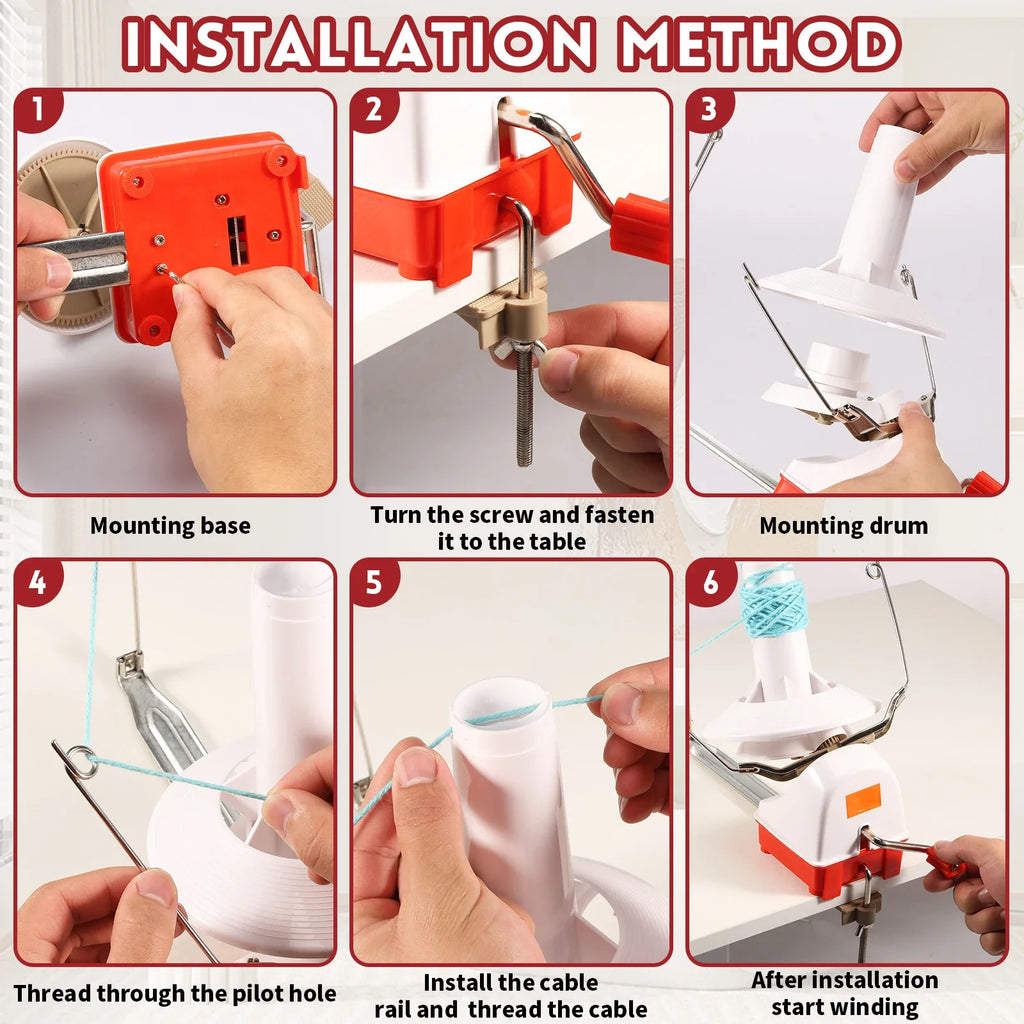 INSTALLATION METHOD

1

Mounting base

2

Turn the screw and fasten it to the table

3

Mounting drum

4

Thread through the pilot hole

5

Install the cable rail and thread the cable

6

After installation start winding